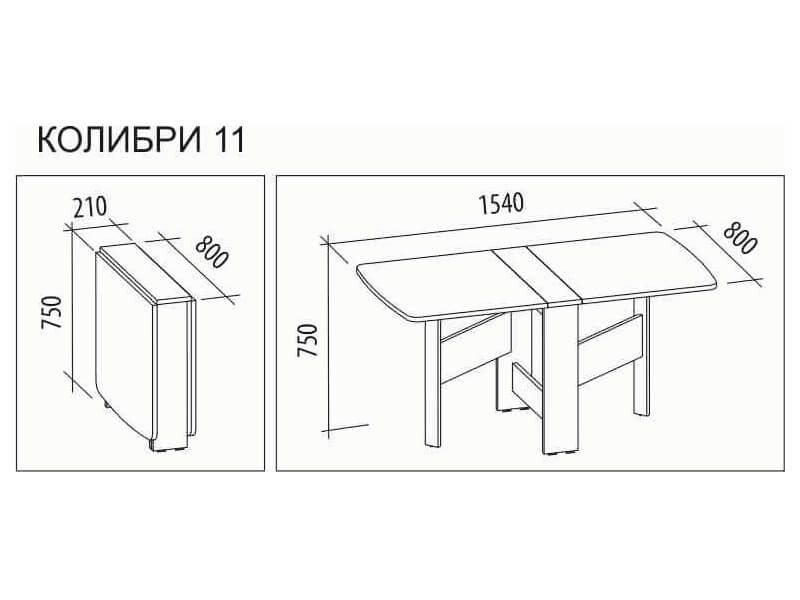 КОЛИБРИ 11

210
800
750

1540
800
750